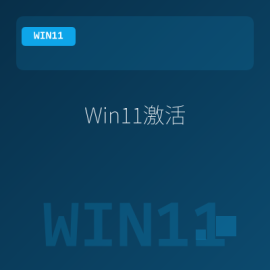 WIN11

Win11激活

WIN11