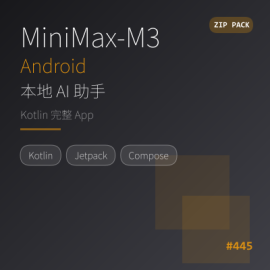 ZIP PACK

MiniMax-M3

Android

本地 AI 助手

Kotlin 完整 App

Kotlin

Jetpack

Compose

#445